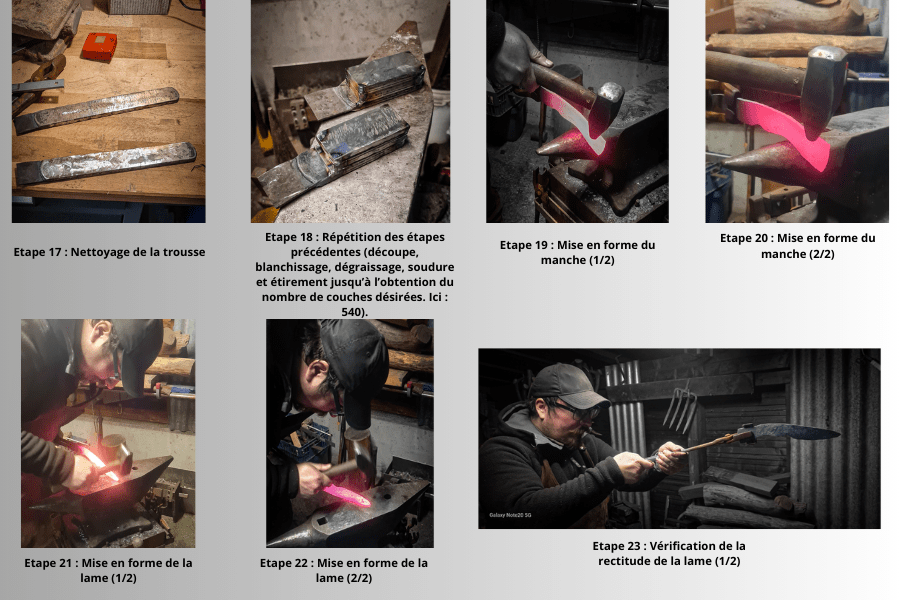 Etape 17 : Nettoyage de la trousse

Etape 18 : Répétition des étapes précédentes (découpe, blanchissage, dégraissage, soudure et étirement jusqu'à l'obtention du nombre de couches désirées. Ici : 540).

Etape 19 : Mise en forme du manche (1/2)

Etape 20 : Mise en forme du manche (2/2)

Etape 21 : Mise en forme de la lame (1/2)

Etape 22 : Mise en forme de la lame (2/2)

Galaxy Note20 5G

Etape 23 : Vérification de la rectitude de la lame (1/2)