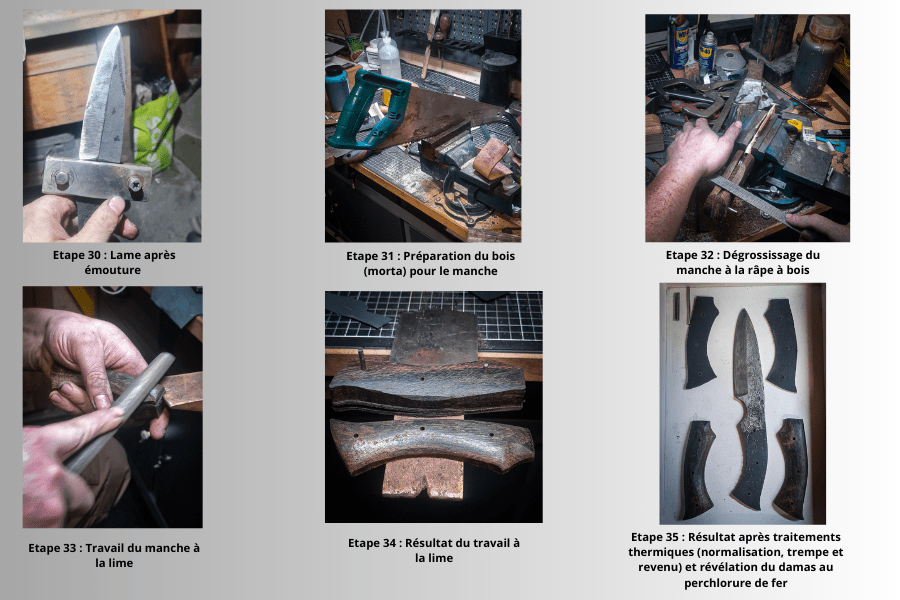 Etape 30 : Lame après émouture

Etape 31 : Préparation du bois (morta) pour le manche

Etape 32 : Dégrossissage du manche à la râpe à bois

Etape 33 : Travail du manche à la lime

Etape 34 : Résultat du travail à la lime

Etape 35 : Résultat après traitements thermiques (normalisation, trempe et revenu) et révélation du damas au perchlorure de fer